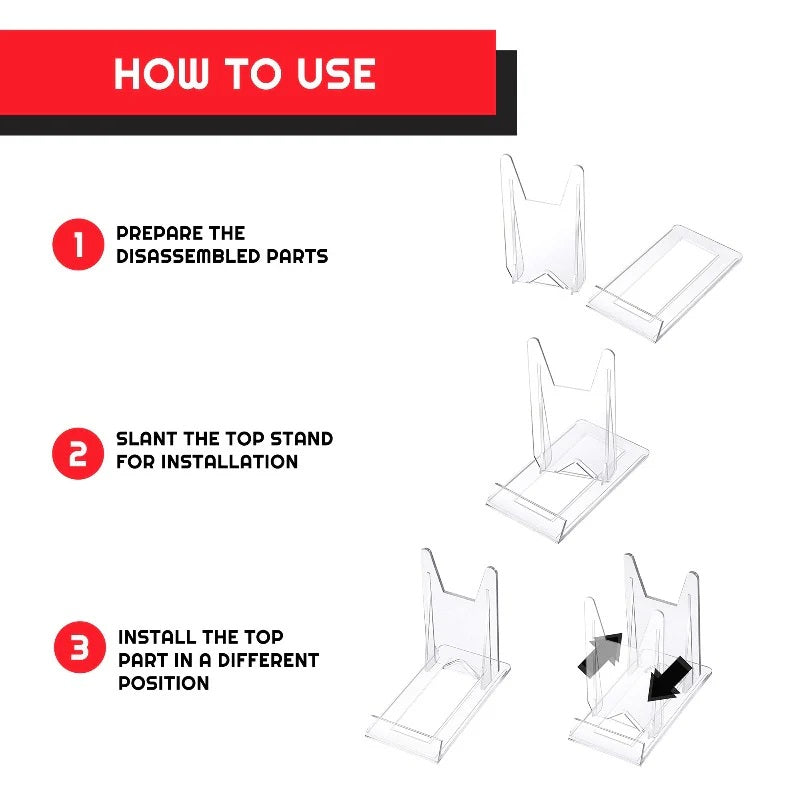 HOW TO USE

1 PREPARE THE DISASSEMBLED PARTS

2 SLANT THE TOP STAND FOR INSTALLATION

3 INSTALL THE TOP PART IN A DIFFERENT POSITION